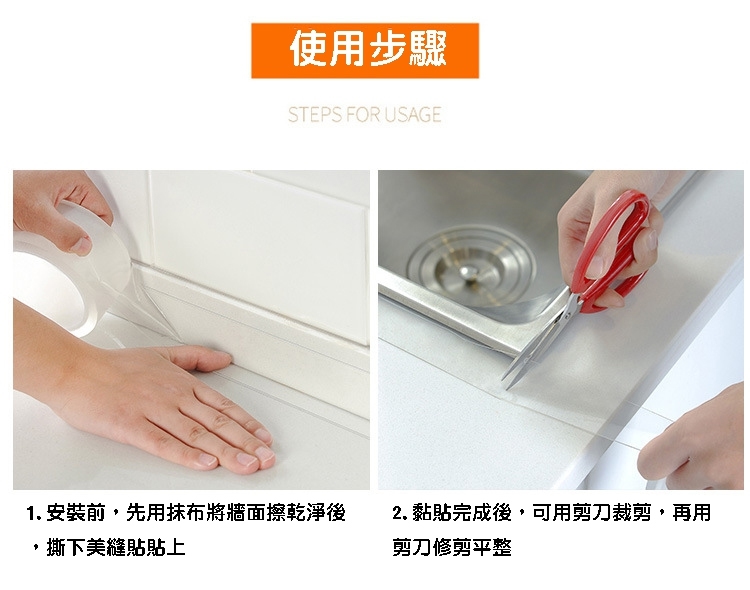 使用步驟

STEPS FOR USAGE

1. 安裝前，先用抹布將牆面擦乾淨後，撕下美縫貼貼上

2. 黏貼完成後，可用剪刀裁剪，再用剪刀修剪平整